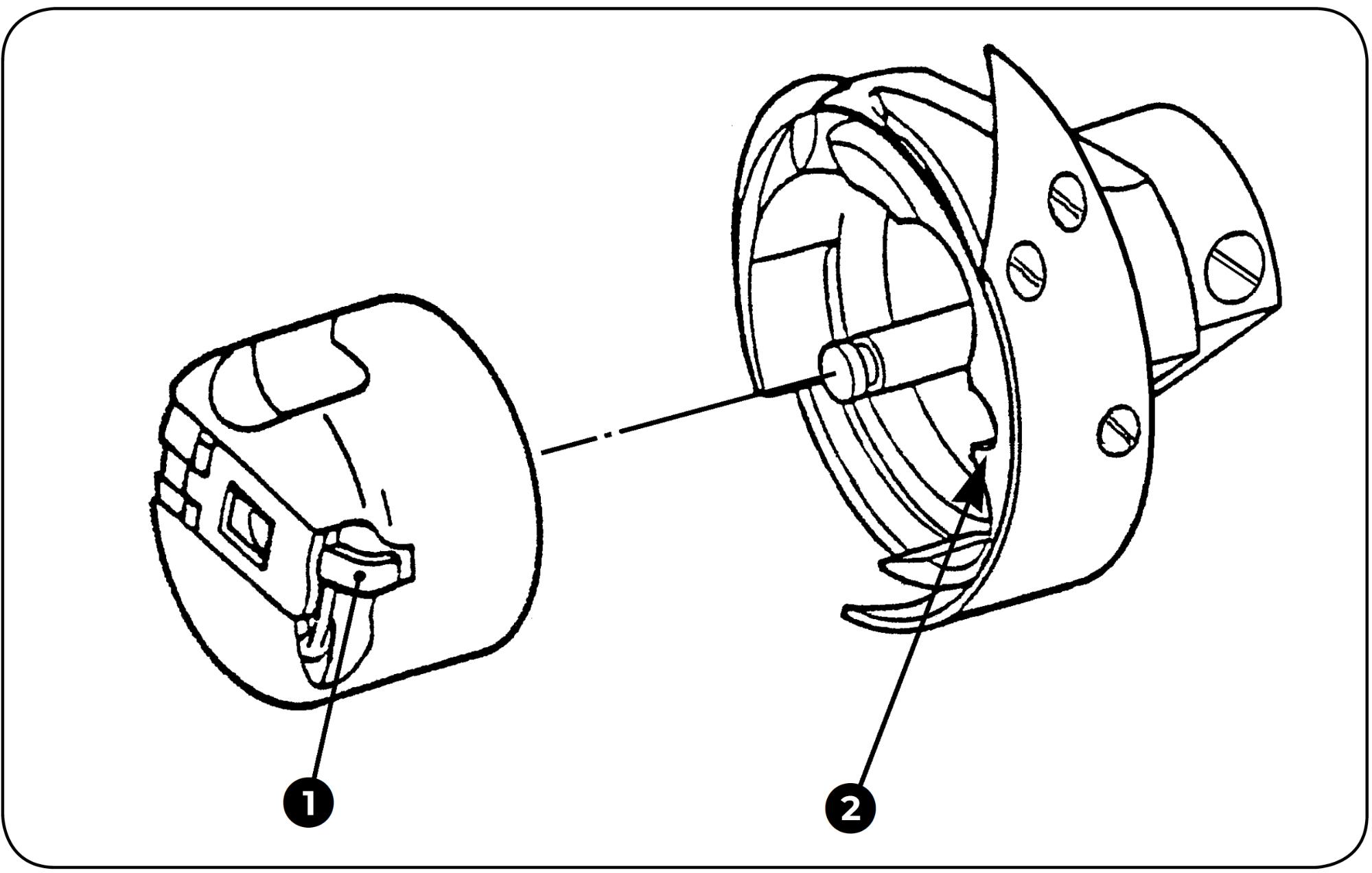 1

2