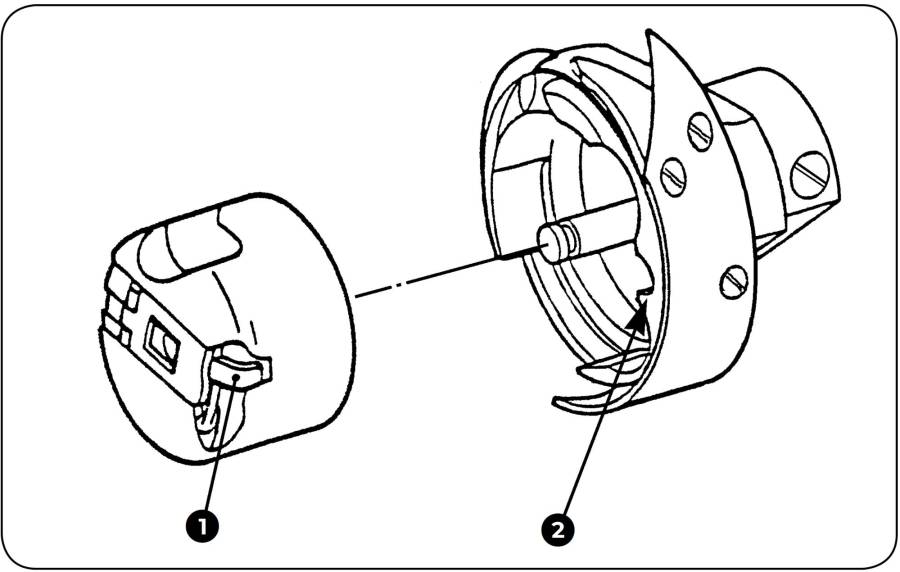 1
2