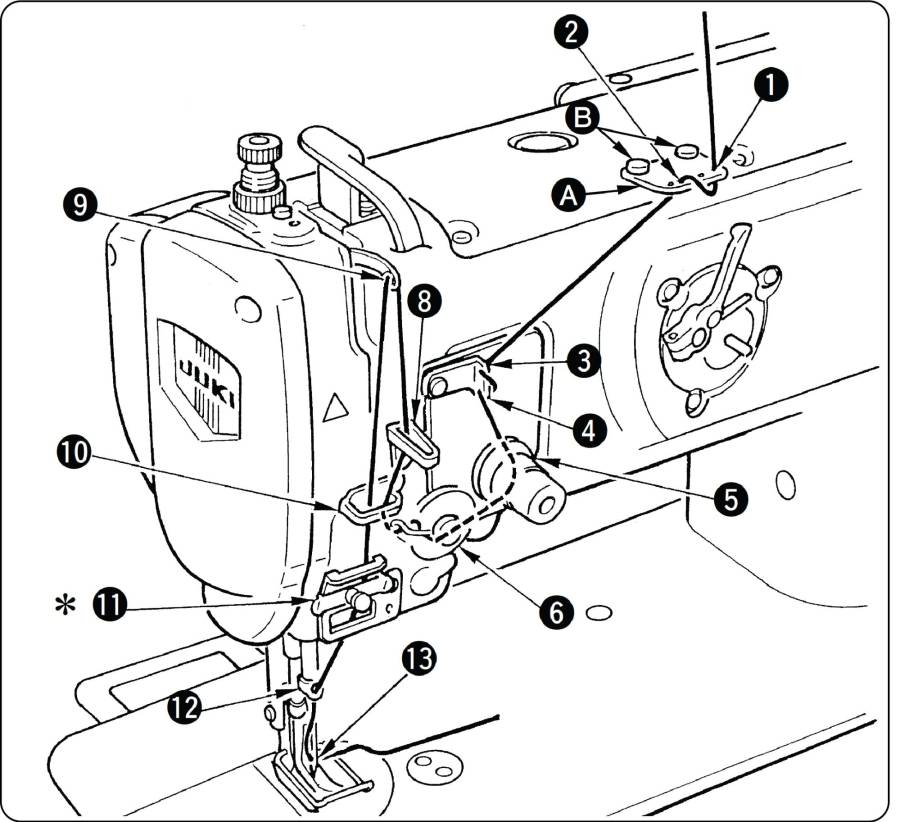 2
1
B
A
9
8
JUKI
3
4
10
5
6
* 11
13
12